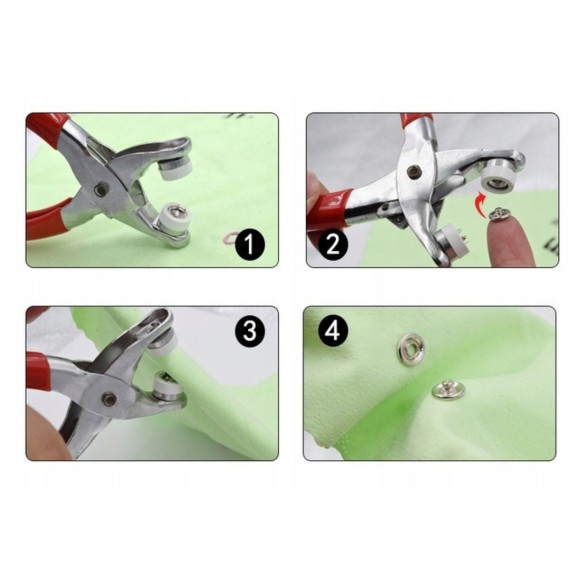 1

2

3

4