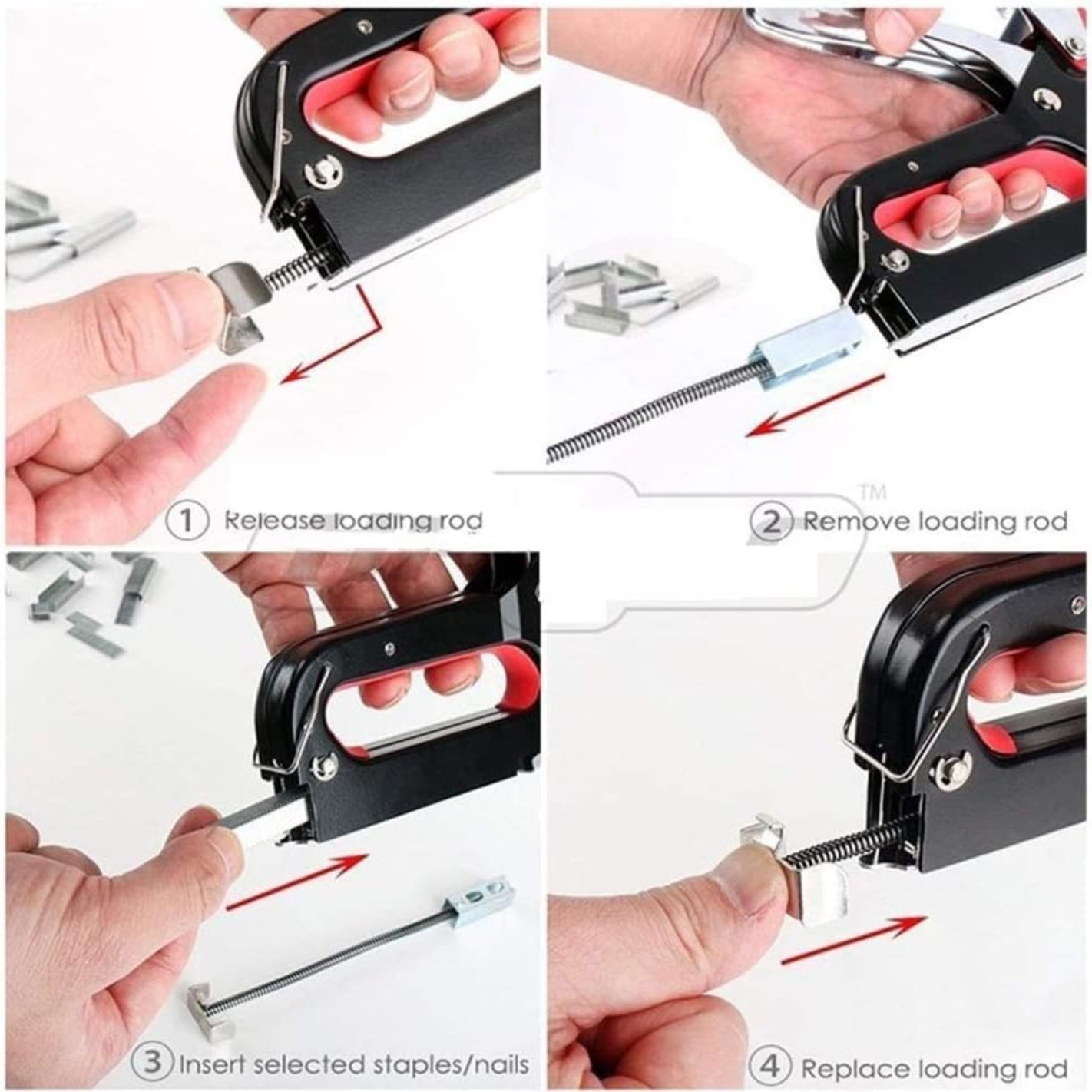 ① Release loading rod

TM

② Remove loading rod

③ Insert selected staples/nails

④ Replace loading rod